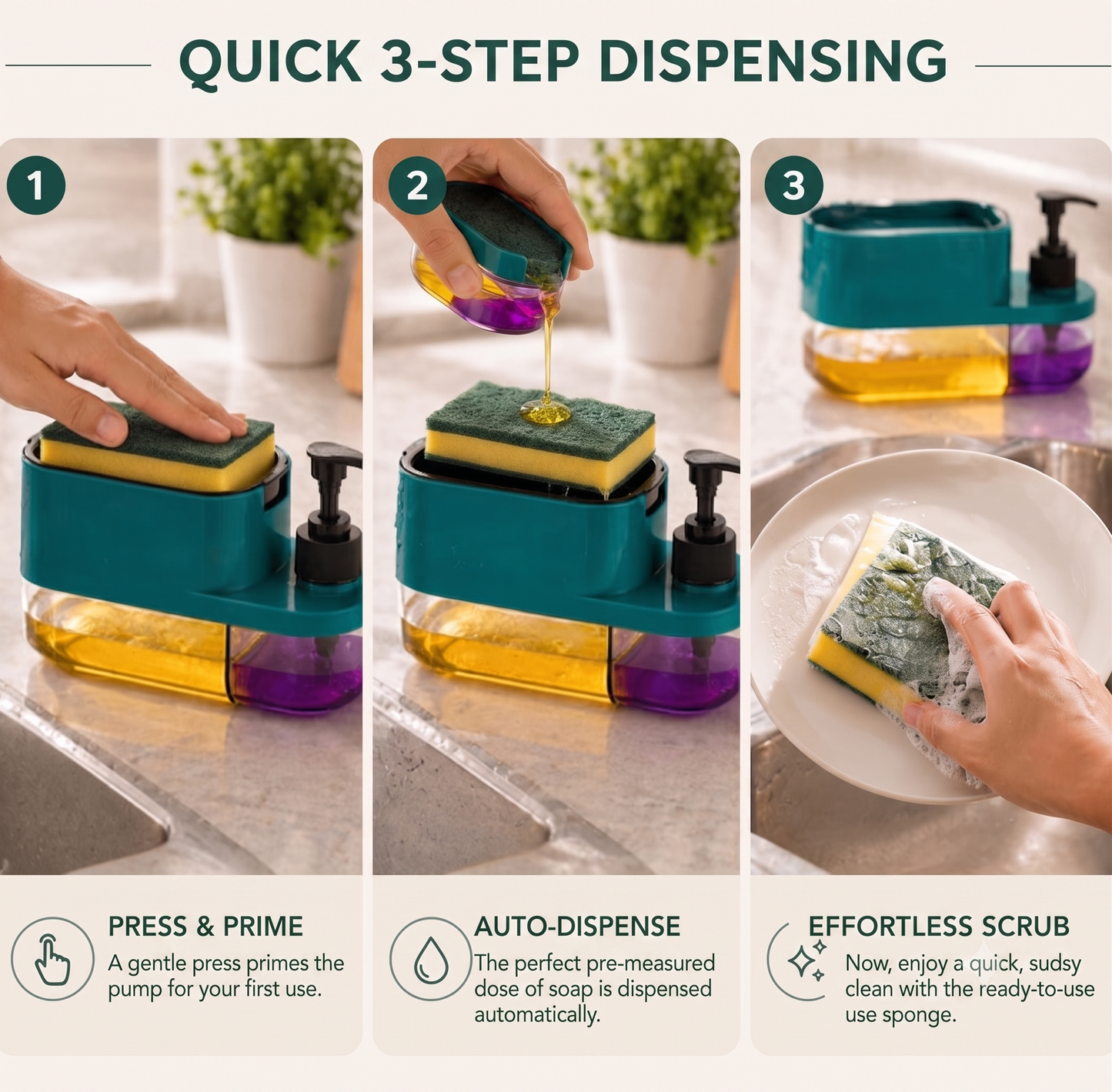 QUICK 3-STEP DISPENSING

1

2

3

PRESS & PRIME

A gentle press primes the pump for your first use.

AUTO-DISPENSE

The perfect pre-measured dose of soap is dispensed automatically.

EFFORTLESS SCRUB

Now, enjoy a quick, sudsy clean with the ready-to-use use sponge.